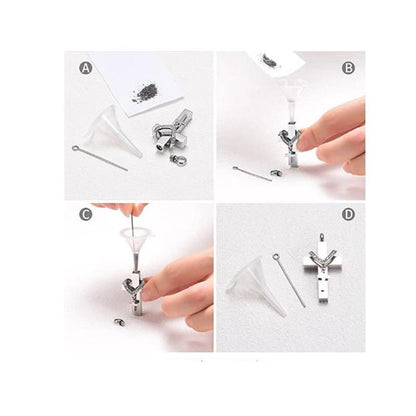 A

B

C

D